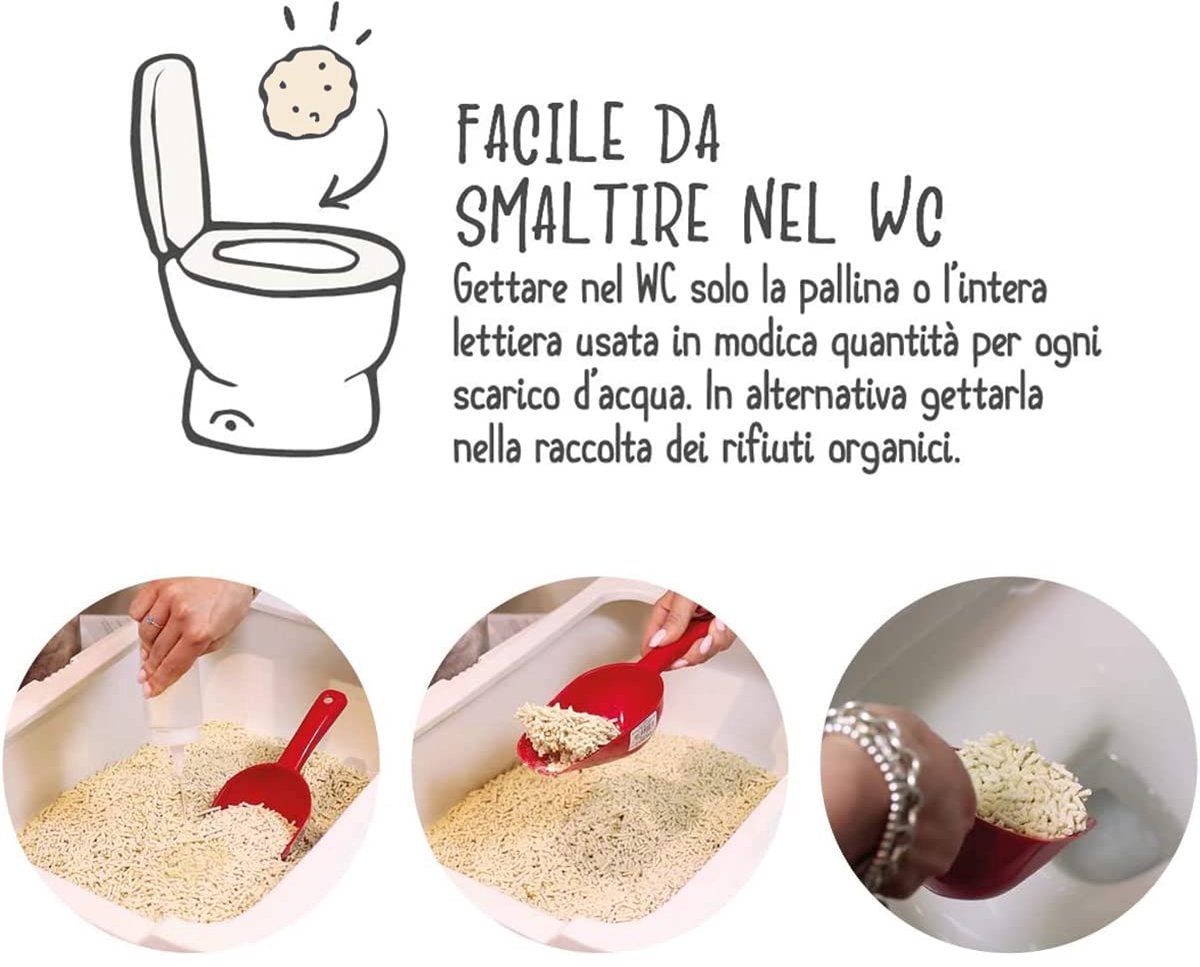 FACILE DA SMALTIRE NEL WC

Gettare nel WC solo la pallina o l'intera lettiera usata in modica quantità per ogni scarico d'acqua. In alternativa gettarla nella raccolta dei rifiuti organici.