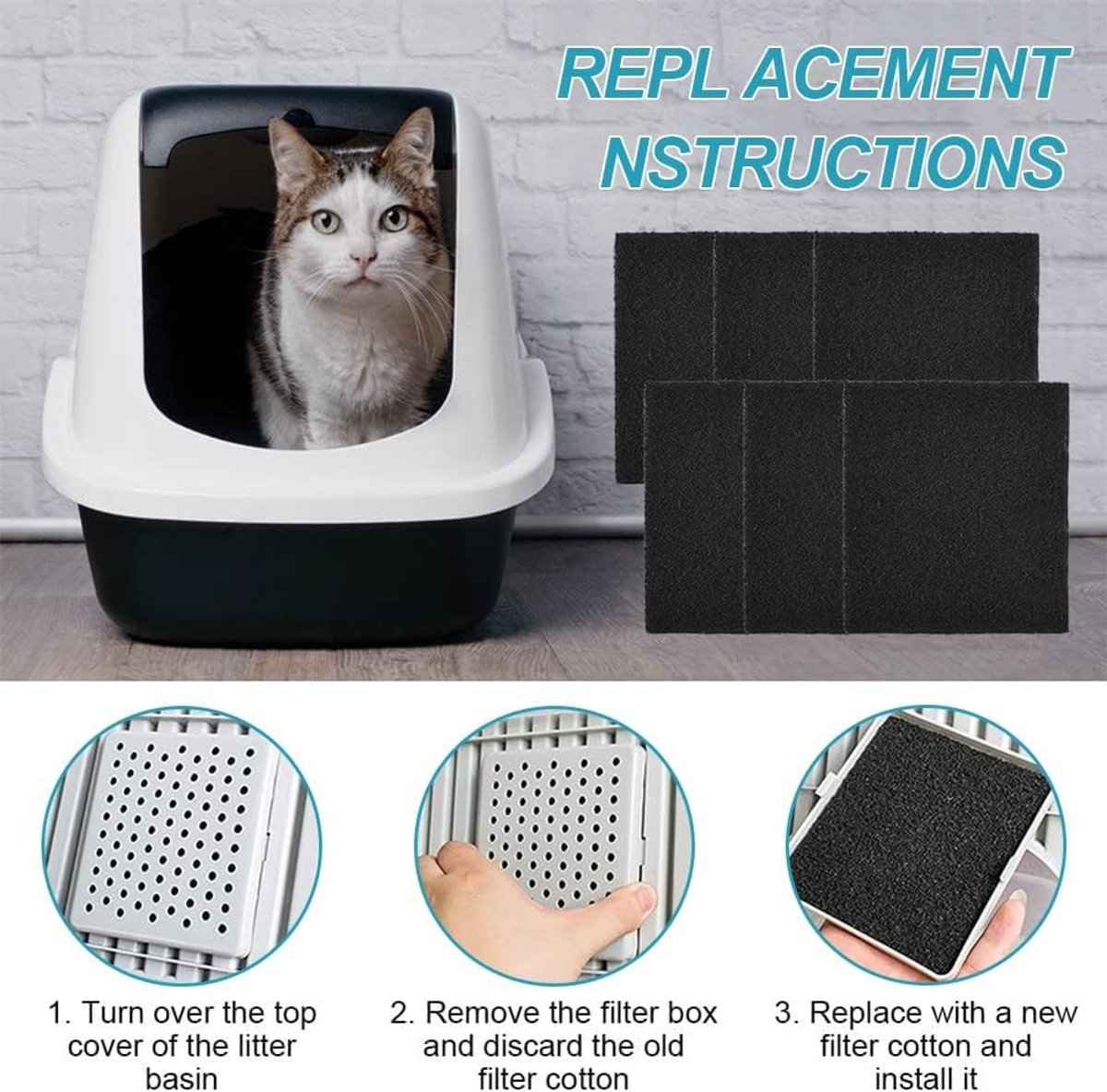 REPL ACEMENT NSTRUCTIONS

1. Turn over the top cover of the litter basin

2. Remove the filter box and discard the old filter cotton

3. Replace with a new filter cotton and install it