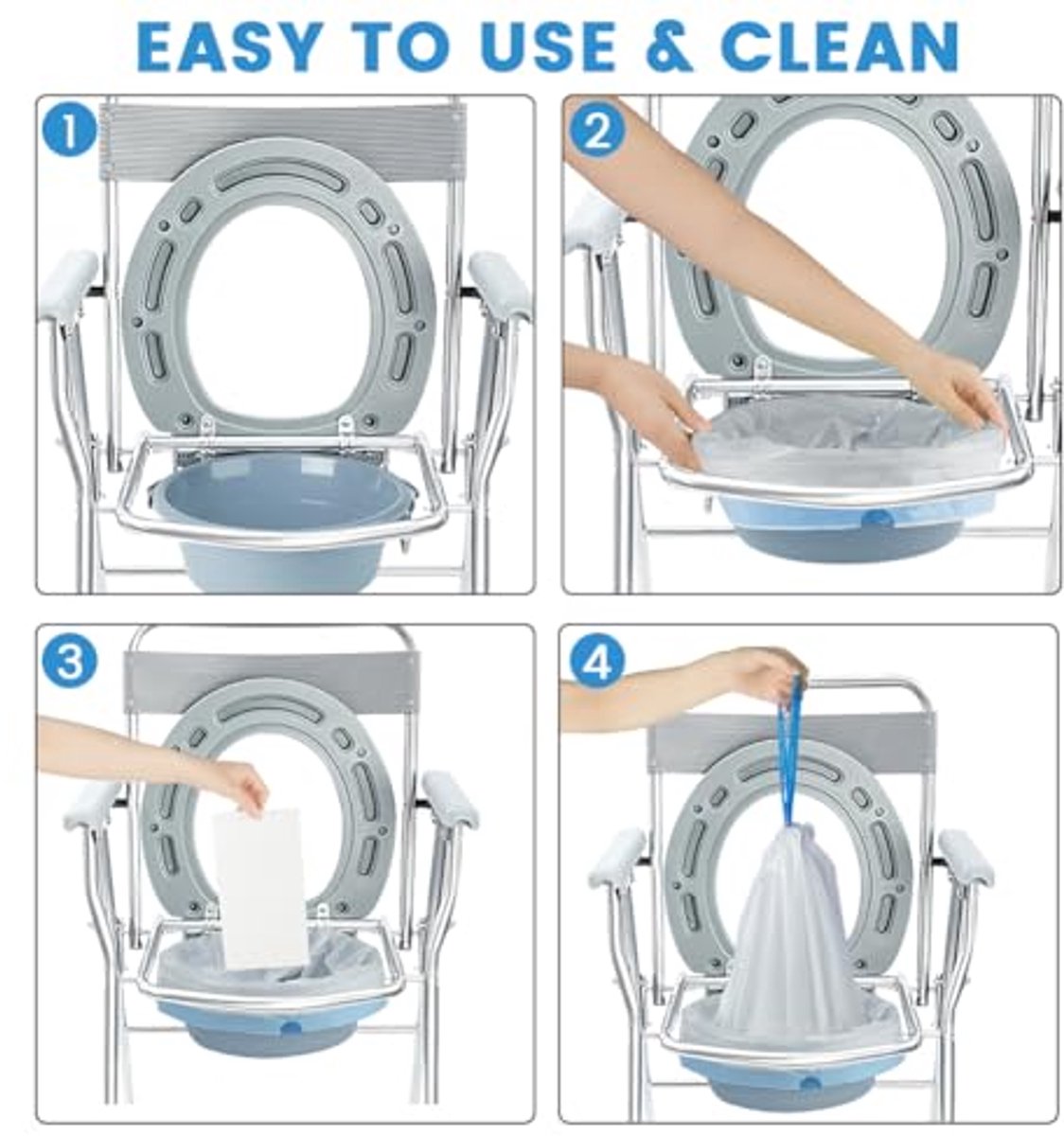 EASY TO USE & CLEAN

1

2

3

4